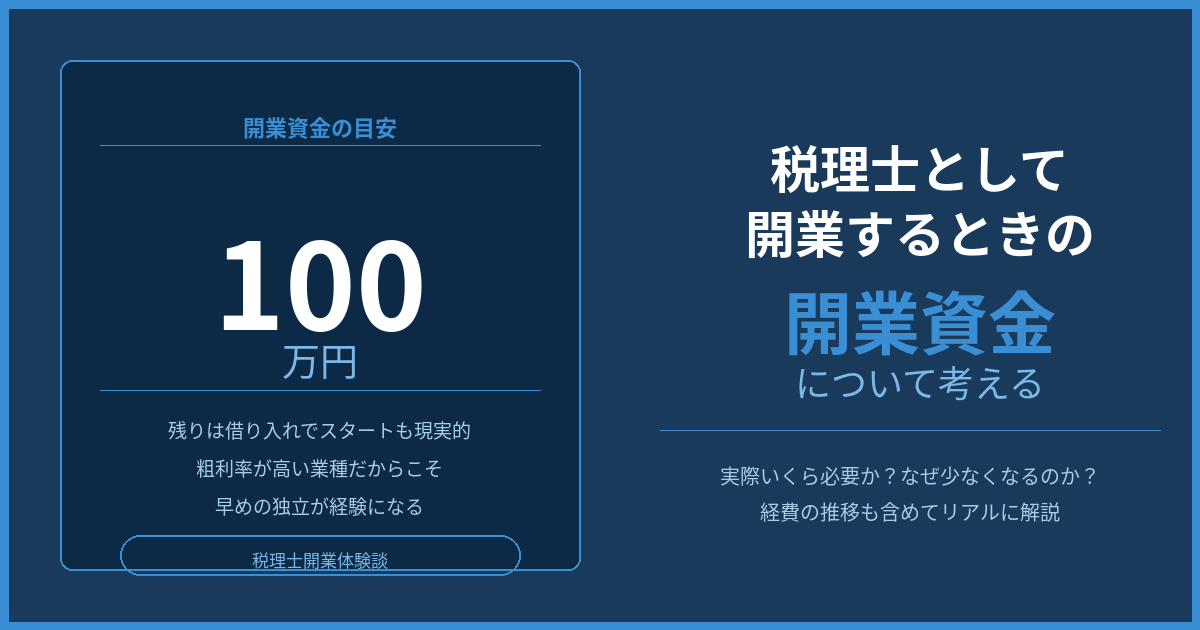 開業資金の目安

100
万円

残りは借り入れでスタートも現実的
粗利率が高い業種だからこそ
早めの独立が経験になる

税理士開業体験談

税理士として
開業するときの
開業資金
について考える

実際いくら必要か？なぜ少なくなるのか？
経費の推移も含めてリアルに解説